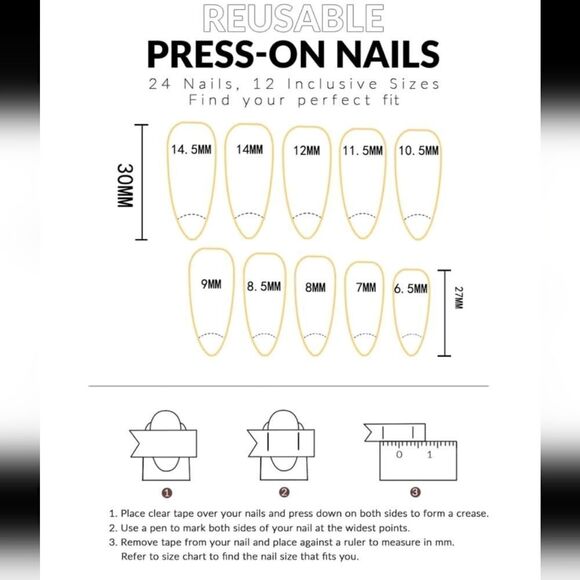 REUSABLE
PRESS-ON NAILS
24 Nails, 12 Inclusive Sizes
Find your perfect fit

30MM

14. 5MM
14MM
12MM
11. 5MM
10. 5MM

9MM
8. 5MM
8MM
7MM
6. 5MM

27MM

0 1

1
2
3

1. Place clear tape over your nails and press down on both sides to form a crease.
2. Use a pen to mark both sides of your nail at the widest points.
3. Remove tape from your nail and place against a ruler to measure in mm. Refer to size chart to find the nail size that fits you.